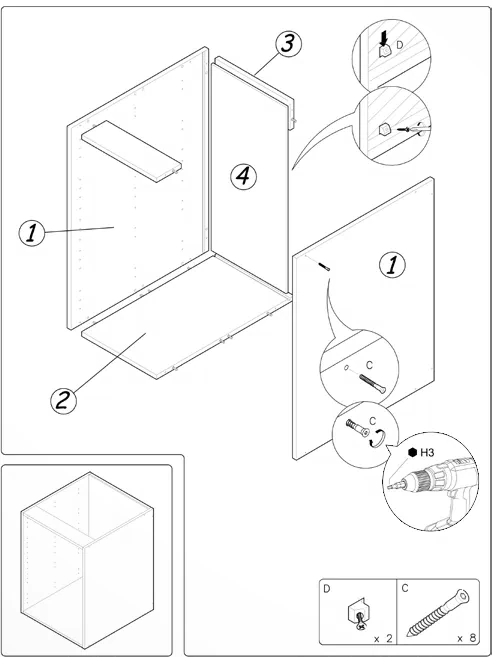 3

D

4

1

1

C

2

C

H3

D

x 2

C

x 8