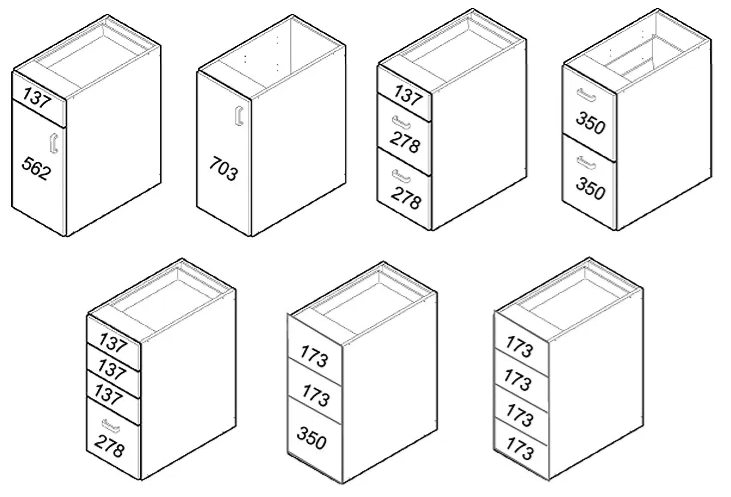 137
562

703

137
278
278

350
350

137
137
137
278

173
173
350

173
173
173
173